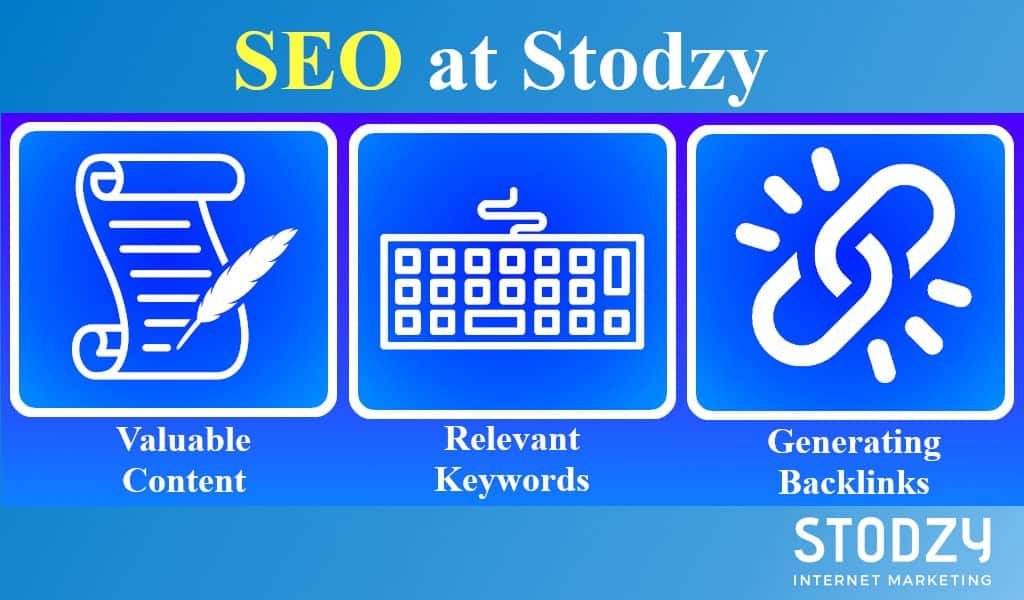 SEO at Stodzy

Valuable Content

Relevant Keywords

Generating Backlinks

STODZY
INTERNET MARKETING